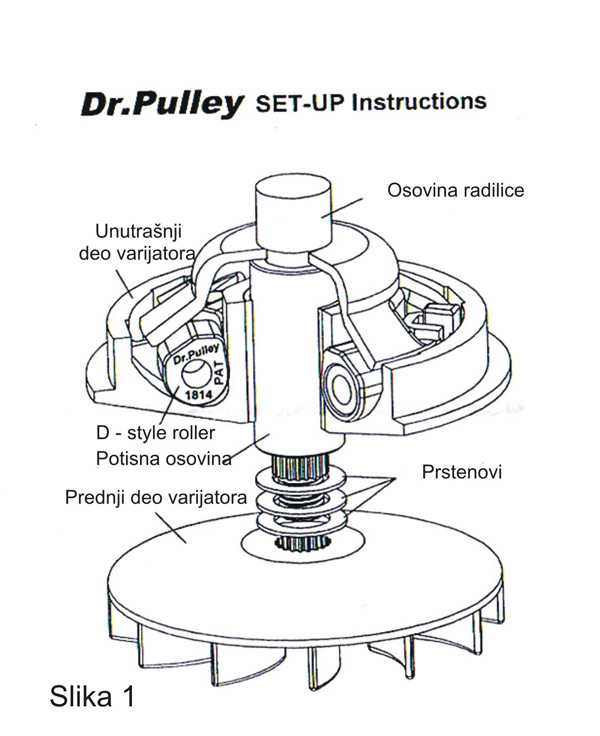 Dr.Pulley SET-UP Instructions

Osovina radilice

Unutrašnji deo varijatora

Dr.Pulley
PAT
1814

D - style roller
Potisna osovina

Prstenovi

Prednji deo varijatora

Slika 1